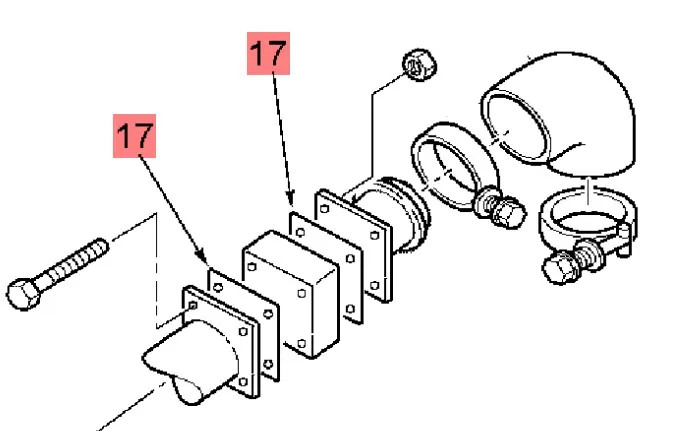 17

17